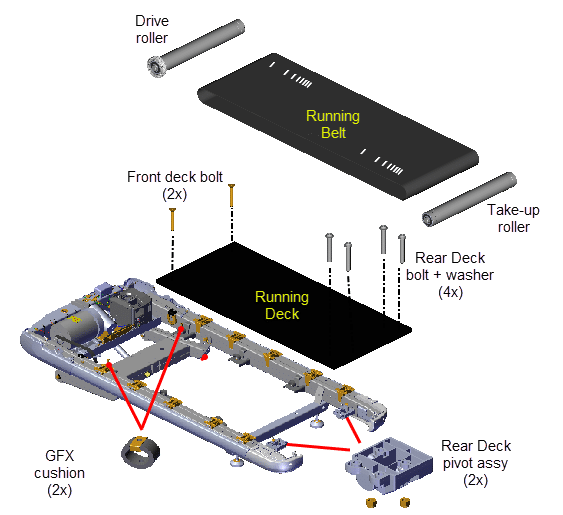 Drive roller

Running Belt

Front deck bolt (2x)

Take-up roller

Rear Deck bolt + washer (4x)

Running Deck

GFX cushion (2x)

Rear Deck pivot assy (2x)