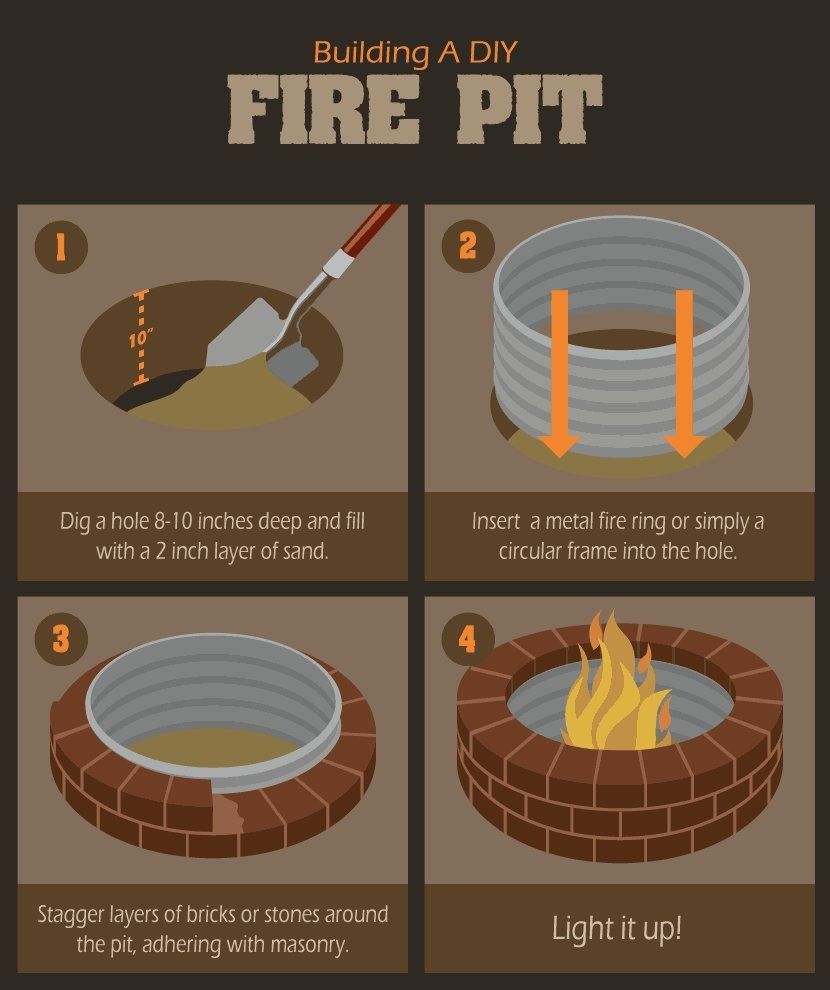 Building A DIY
FIRE PIT

1

10"

Dig a hole 8-10 inches deep and fill with a 2 inch layer of sand.

2

Insert a metal fire ring or simply a circular frame into the hole.

3

Stagger layers of bricks or stones around the pit, adhering with masonry.

4

Light it up!