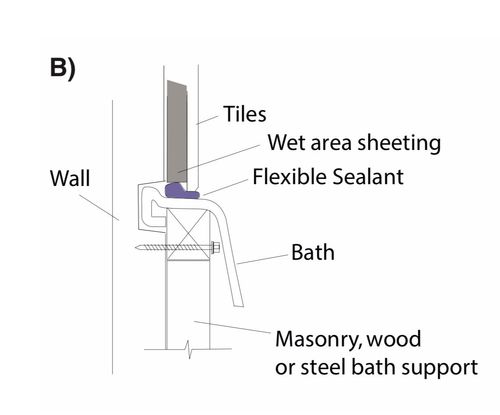 B)

Tiles

Wet area sheeting

Wall

Flexible Sealant

Bath

Masonry, wood or steel bath support