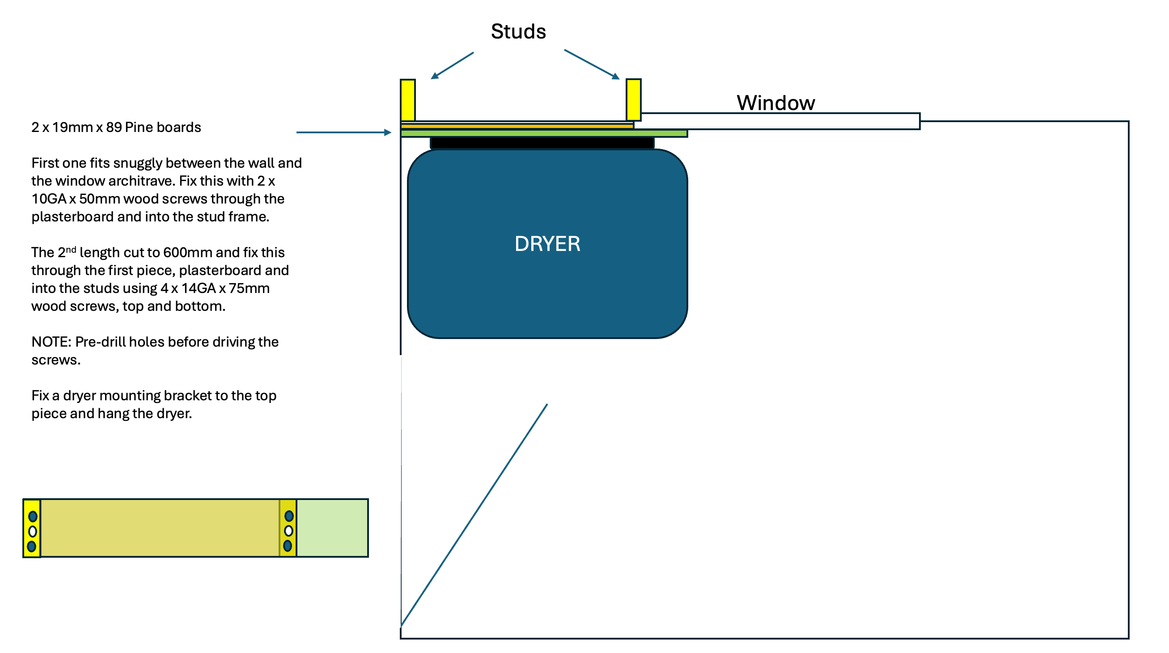 Studs

Window

2 x 19mm x 89 Pine boards

First one fits snuggly between the wall and the window architrave. Fix this with 2 x 10GA x 50mm wood screws through the plasterboard and into the stud frame.

The 2$^{nd}$ length cut to 600mm and fix this through the first piece, plasterboard and into the studs using 4 x 14GA x 75mm wood screws, top and bottom.

NOTE: Pre-drill holes before driving the screws.

Fix a dryer mounting bracket to the top piece and hang the dryer.

DRYER